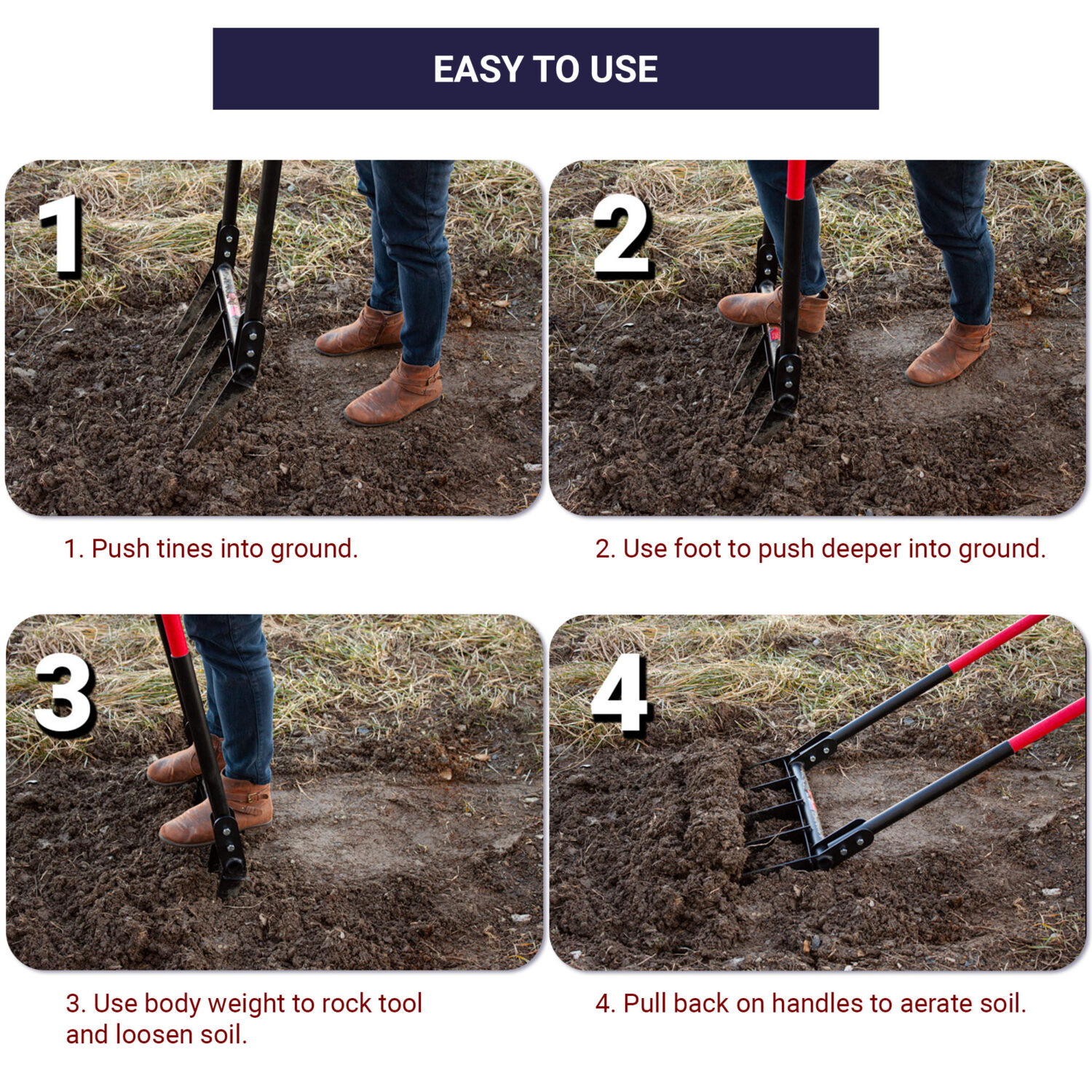 EASY TO USE

1

1. Push tines into ground.

2

2. Use foot to push deeper into ground.

3

3. Use body weight to rock tool and loosen soil.

4

4. Pull back on handles to aerate soil.